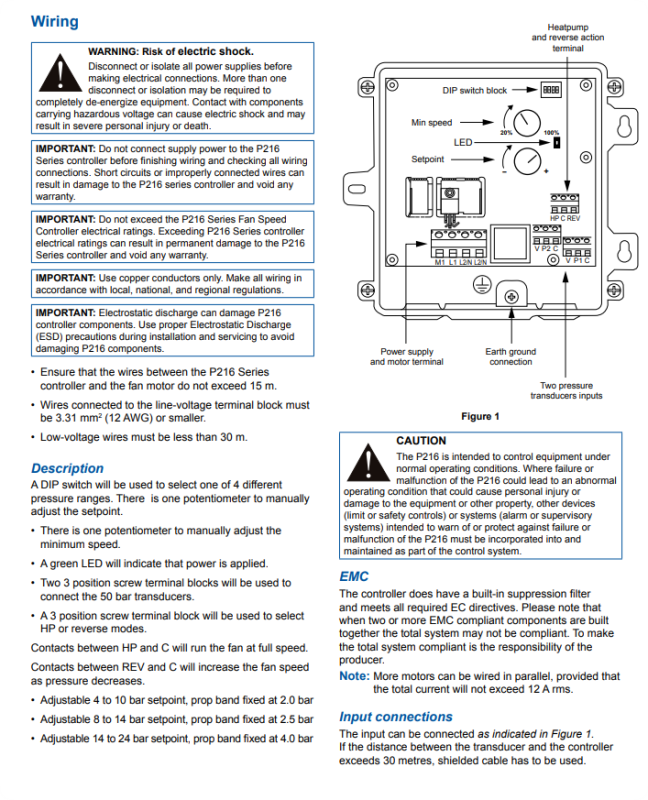 Wiring

WARNING: Risk of electric shock.
Disconnect or isolate all power supplies before making electrical connections. More than one disconnect or isolation may be required to completely de-energize equipment. Contact with components carrying hazardous voltage can cause electric shock and may result in severe personal injury or death.

IMPORTANT: Do not connect supply power to the P216 Series controller before finishing wiring and checking all wiring connections. Short circuits or improperly connected wires can result in damage to the P216 series controller and void any warranty.

IMPORTANT: Do not exceed the P216 Series Fan Speed Controller electrical ratings. Exceeding P216 Series controller electrical ratings can result in permanent damage to the P216 Series controller and void any warranty.

IMPORTANT: Use copper conductors only. Make all wiring in accordance with local, national, and regional regulations.

IMPORTANT: Electrostatic discharge can damage P216 controller components. Use proper Electrostatic Discharge (ESD) precautions during installation and servicing to avoid damaging P216 components.

• Ensure that the wires between the P216 Series controller and the fan motor do not exceed 15 m.
• Wires connected to the line-voltage terminal block must be 3.31 mm$^2$ (12 AWG) or smaller.
• Low-voltage wires must be less than 30 m.

Description
A DIP switch will be used to select one of 4 different pressure ranges. There is one potentiometer to manually adjust the setpoint.
• There is one potentiometer to manually adjust the minimum speed.
• A green LED will indicate that power is applied.
• Two 3 position screw terminal blocks will be used to connect the 50 bar transducers.
• A 3 position screw terminal block will be used to select HP or reverse modes.
Contacts between HP and C will run the fan at full speed.
Contacts between REV and C will increase the fan speed as pressure decreases.
• Adjustable 4 to 10 bar setpoint, prop band fixed at 2.0 bar
• Adjustable 8 to 14 bar setpoint, prop band fixed at 2.5 bar
• Adjustable 14 to 24 bar setpoint, prop band fixed at 4.0 bar

Heatpump and reverse action terminal
DIP switch block
Min speed
20%
100%
LED
Setpoint
-
+
HP C REV
V P2 C
V P1 C
M1 L1 L2/N L2/N
Power supply and motor terminal
Earth ground connection
Two pressure transducers inputs

Figure 1

CAUTION
The P216 is intended to control equipment under normal operating conditions. Where failure or malfunction of the P216 could lead to an abnormal operating condition that could cause personal injury or damage to the equipment or other property, other devices (limit or safety controls) or systems (alarm or supervisory systems) intended to warn of or protect against failure or malfunction of the P216 must be incorporated into and maintained as part of the control system.

EMC
The controller does have a built-in suppression filter and meets all required EC directives. Please note that when two or more EMC compliant components are built together the total system may not be compliant. To make the total system compliant is the responsibility of the producer.
Note: More motors can be wired in parallel, provided that the total current will not exceed 12 A rms.

Input connections
The input can be connected as indicated in Figure 1.
If the distance between the transducer and the controller exceeds 30 metres, shielded cable has to be used.