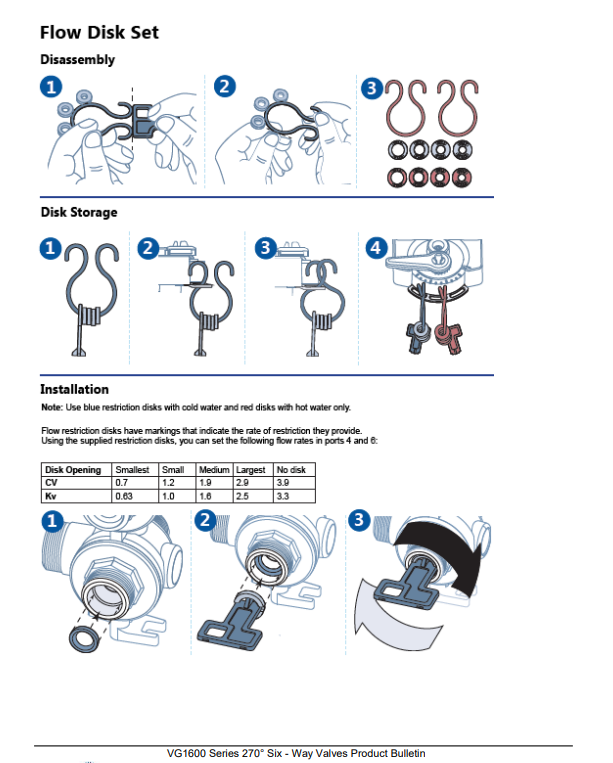 Flow Disk Set

Disassembly

1

2

3

Disk Storage

1

2

3

4

Installation

Note: Use blue restriction disks with cold water and red disks with hot water only.

Flow restriction disks have markings that indicate the rate of restriction they provide. Using the supplied restriction disks, you can set the following flow rates in ports 4 and 6:

| Disk Opening | Smallest | Small | Medium | Largest | No disk |
|---|---|---|---|---|---|
| CV | 0.7 | 1.2 | 1.9 | 2.9 | 3.9 |
| Kv | 0.63 | 1.0 | 1.6 | 2.5 | 3.3 |

1

2

3

VG1600 Series 270° Six - Way Valves Product Bulletin